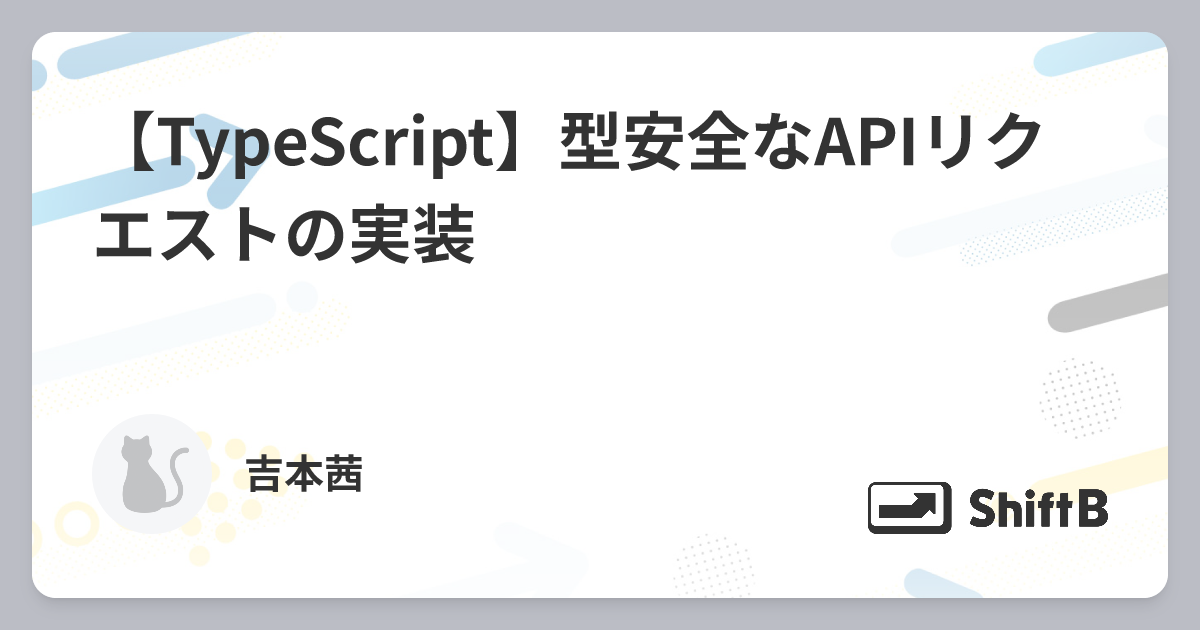 【TypeScript】型安全なAPIリクエストの実装

吉本茜

ShiftB